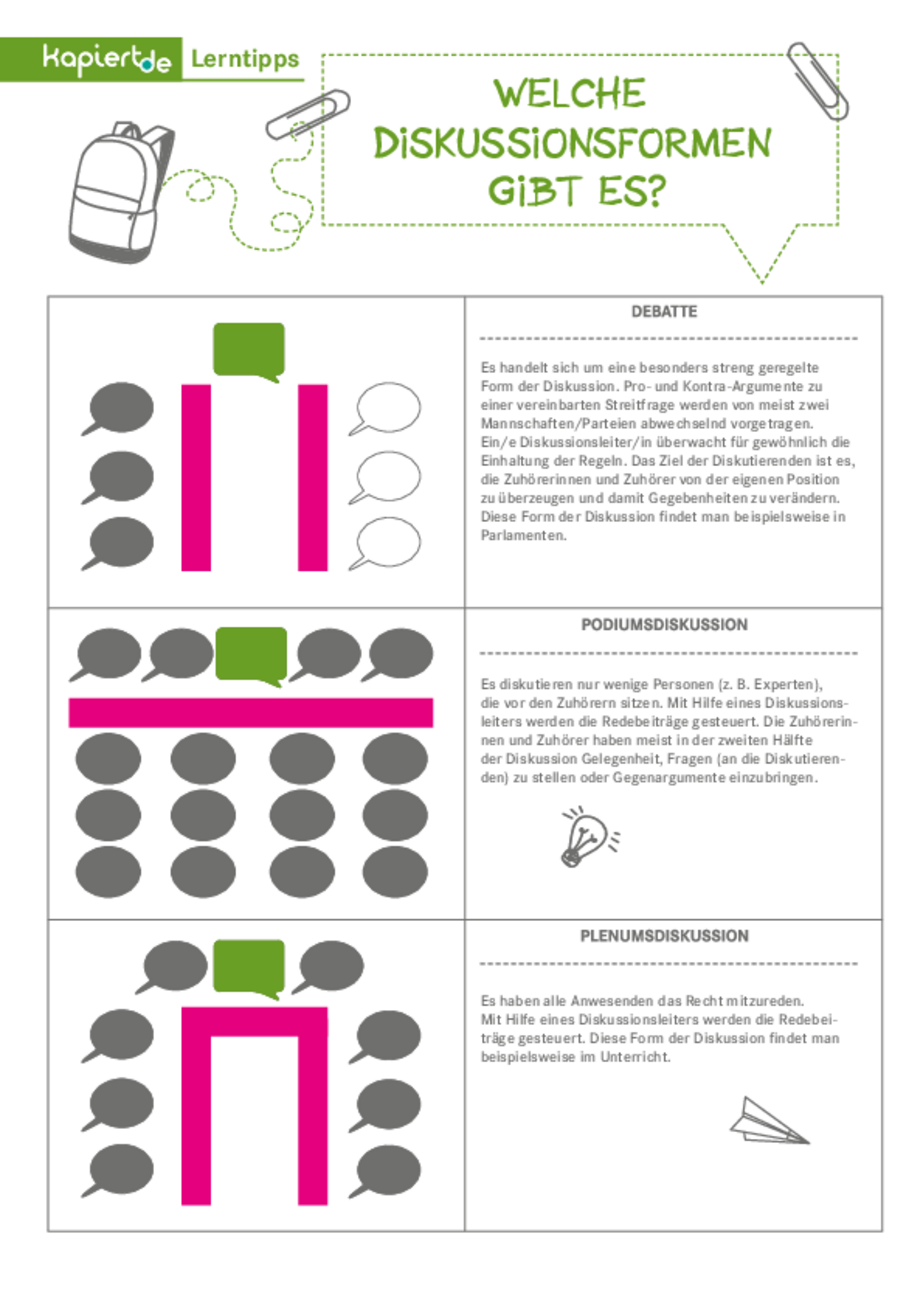 kapiert.de Lerntipps

WELCHE DISKUSSIONSFORMEN GIBT ES?

DEBATTE

Es handelt sich um eine besonders streng geregelte Form der Diskussion. Pro- und Kontra-Argumente zu einer vereinbarten Streitfrage werden von meist zwei Mannschaften/Parteien abwechselnd vorgetragen. Ein/e Diskussionsleiter/in überwacht für gewöhnlich die Einhaltung der Regeln. Das Ziel der Diskutierenden ist es, die Zuhörerinnen und Zuhörer von der eigenen Position zu überzeugen und damit Gegebenheiten zu verändern. Diese Form der Diskussion findet man beispielsweise in Parlamenten.

PODIUMSDISKUSSION

Es diskutieren nur wenige Personen (z. B. Experten), die vor den Zuhörern sitzen. Mit Hilfe eines Diskussionsleiters werden die Redebeiträge gesteuert. Die Zuhörerinnen und Zuhörer haben meist in der zweiten Hälfte der Diskussion Gelegenheit, Fragen (an die Diskutierenden) zu stellen oder Gegenargumente einzubringen.

PLENUMSDISKUSSION

Es haben alle Anwesenden das Recht mitzureden. Mit Hilfe eines Diskussionsleiters werden die Redebeiträge gesteuert. Diese Form der Diskussion findet man beispielsweise im Unterricht.