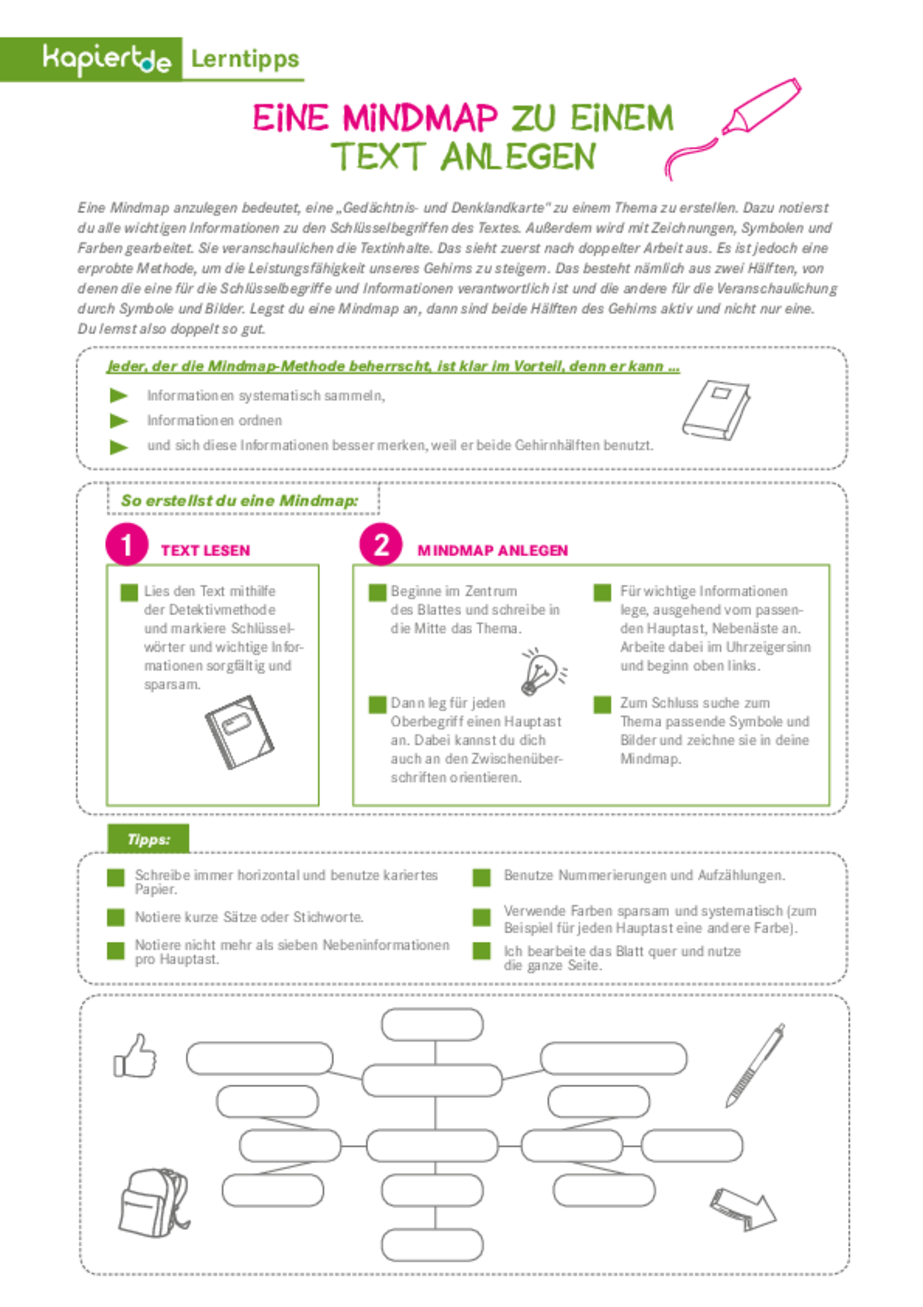 kapiert.de Lerntipps

EINE MINDMAP ZU EINEM TEXT ANLEGEN

Eine Mindmap anzulegen bedeutet, eine „Gedächtnis- und Denklandkarte" zu einem Thema zu erstellen. Dazu notierst du alle wichtigen Informationen zu den Schlüsselbegriffen des Textes. Außerdem wird mit Zeichnungen, Symbolen und Farben gearbeitet. Sie veranschaulichen die Textinhalte. Das sieht zuerst nach doppelter Arbeit aus. Es ist jedoch eine erprobte Methode, um die Leistungsfähigkeit unseres Gehirns zu steigern. Das besteht nämlich aus zwei Hälften, von denen die eine für die Schlüsselbegriffe und Informationen verantwortlich ist und die andere für die Veranschaulichung durch Symbole und Bilder. Legst du eine Mindmap an, dann sind beide Hälften des Gehirns aktiv und nicht nur eine. Du lernst also doppelt so gut.

Jeder, der die Mindmap-Methode beherrscht, ist klar im Vorteil, denn er kann ...

Informationen systematisch sammeln,

Informationen ordnen

und sich diese Informationen besser merken, weil er beide Gehirnhälften benutzt.

So erstellst du eine Mindmap:

1 TEXT LESEN

Lies den Text mithilfe der Detektivmethode und markiere Schlüsselwörter und wichtige Informationen sorgfältig und sparsam.

2 MINDMAP ANLEGEN

Beginne im Zentrum des Blattes und schreibe in die Mitte das Thema.

Dann leg für jeden Oberbegriff einen Hauptast an. Dabei kannst du dich auch an den Zwischenüberschriften orientieren.

Für wichtige Informationen lege, ausgehend vom passenden Hauptast, Nebenäste an. Arbeite dabei im Uhrzeigersinn und beginn oben links.

Zum Schluss suche zum Thema passende Symbole und Bilder und zeichne sie in deine Mindmap.

Tipps:

Schreibe immer horizontal und benutze kariertes Papier.

Notiere kurze Sätze oder Stichworte.

Notiere nicht mehr als sieben Nebeninformationen pro Hauptast.

Benutze Nummerierungen und Aufzählungen.

Verwende Farben sparsam und systematisch (zum Beispiel für jeden Hauptast eine andere Farbe).

Ich bearbeite das Blatt quer und nutze die ganze Seite.